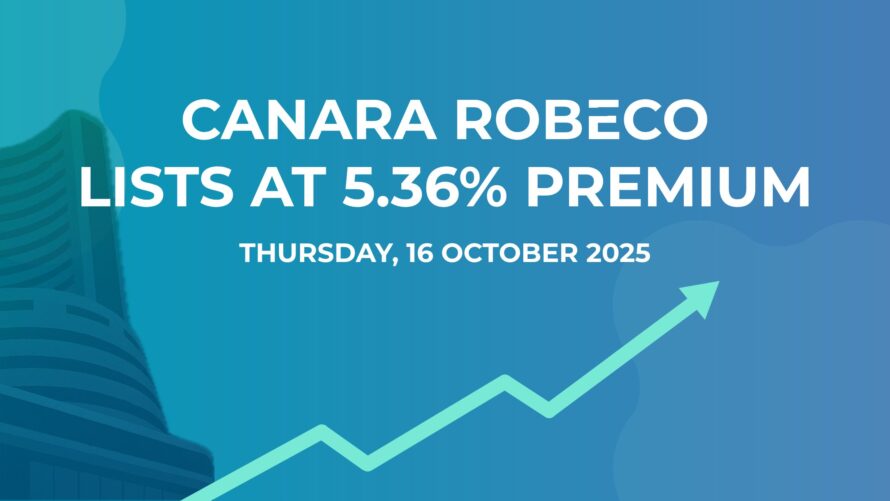 CANARA ROBECO LISTS AT 5.36% PREMIUM

THURSDAY, 16 OCTOBER 2025